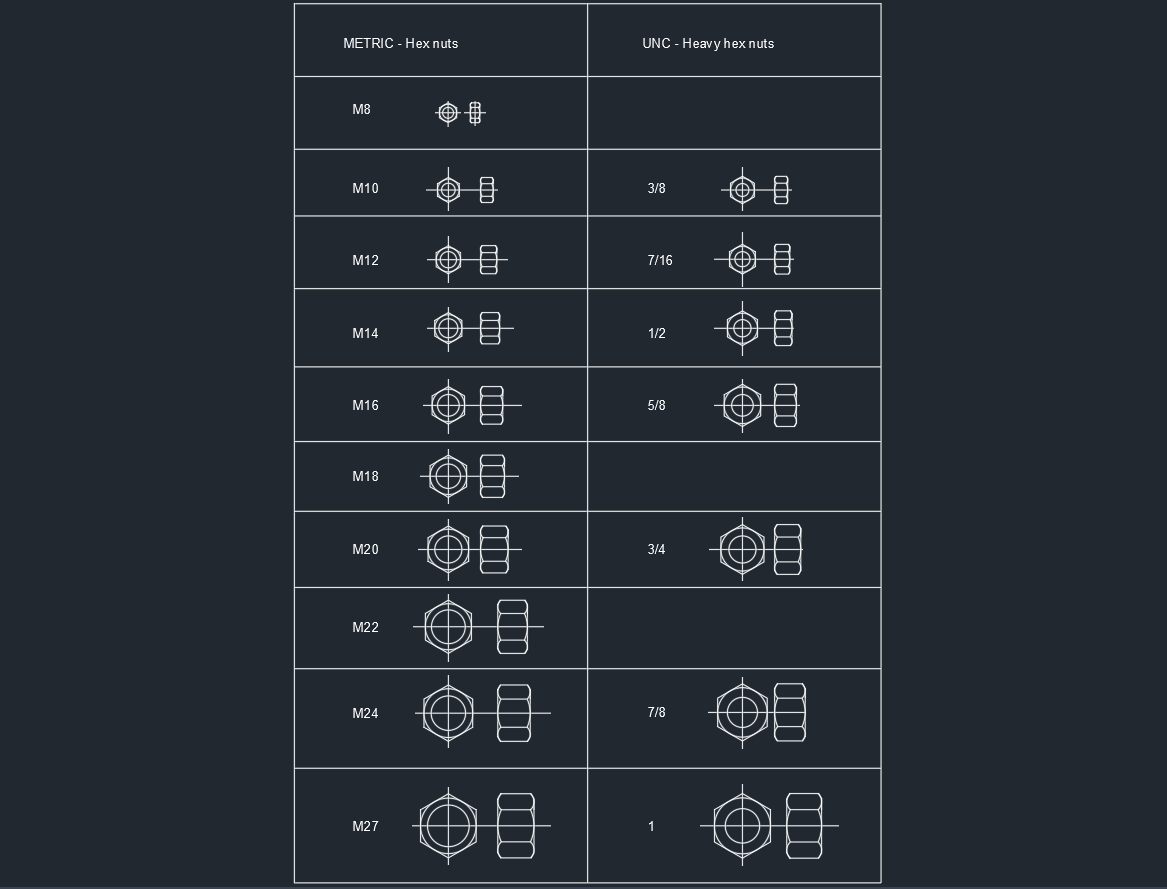 | METRIC - Hex nuts | UNC - Heavy hex nuts |
|---|---|
| M8 | |
| M10 | 3/8 |
| M12 | 7/16 |
| M14 | 1/2 |
| M16 | 5/8 |
| M18 | |
| M20 | 3/4 |
| M22 | |
| M24 | 7/8 |
| M27 | 1 |